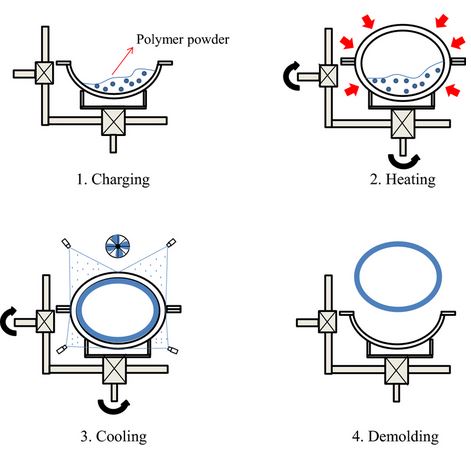 Polymer powder

1. Charging

2. Heating

3. Cooling

4. Demolding